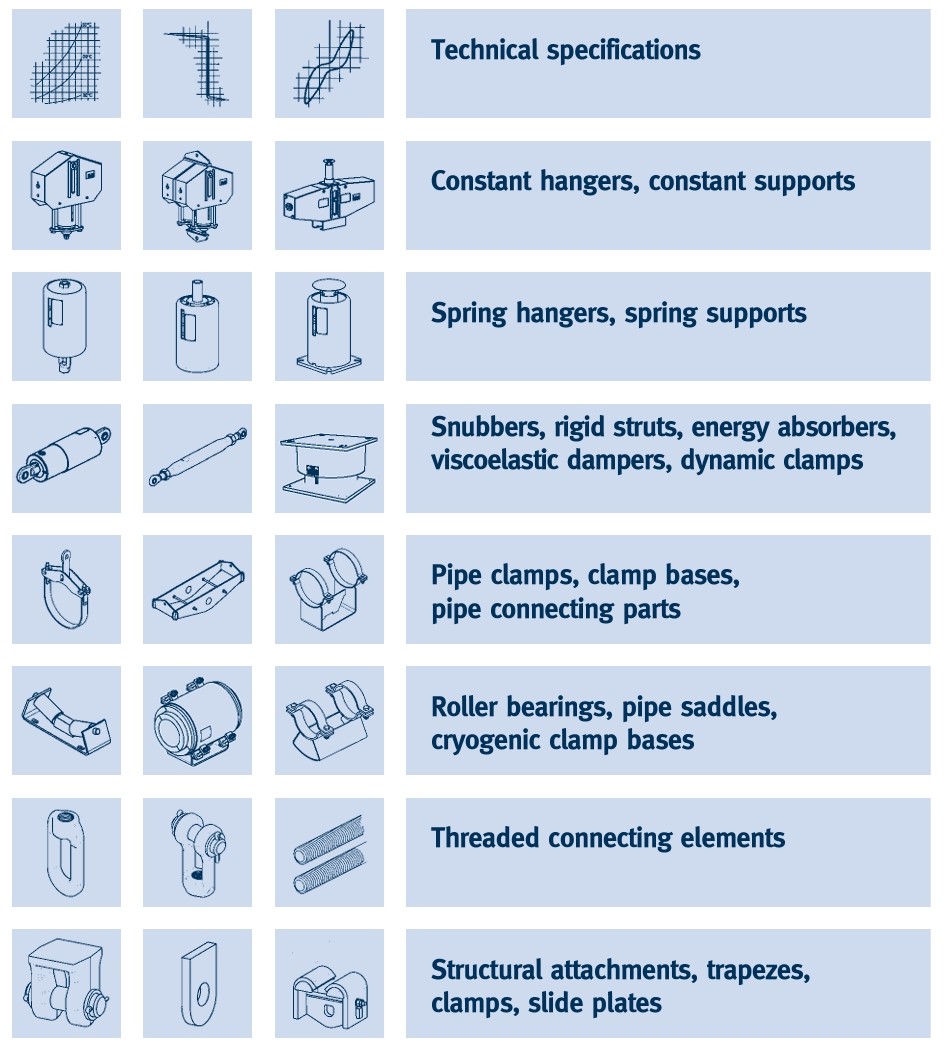 Technical specifications

Constant hangers, constant supports

Spring hangers, spring supports

Snubbers, rigid struts, energy absorbers, viscoelastic dampers, dynamic clamps

Pipe clamps, clamp bases, pipe connecting parts

Roller bearings, pipe saddles, cryogenic clamp bases

Threaded connecting elements

Structural attachments, trapezes, clamps, slide plates